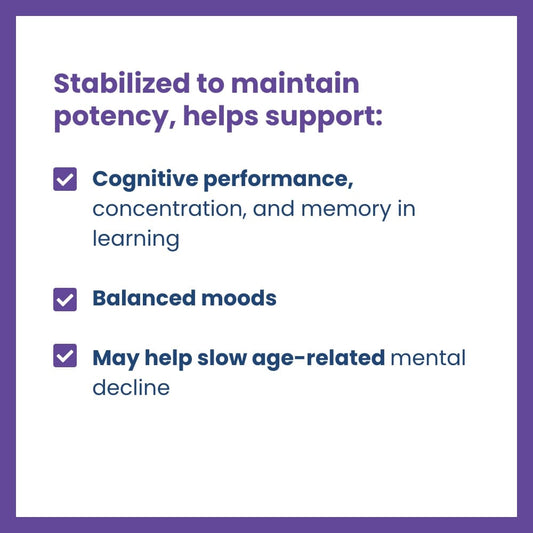 Stabilized to maintain potency, helps support:

☑ Cognitive performance, concentration, and memory in learning

☑ Balanced moods

☑ May help slow age-related mental decline